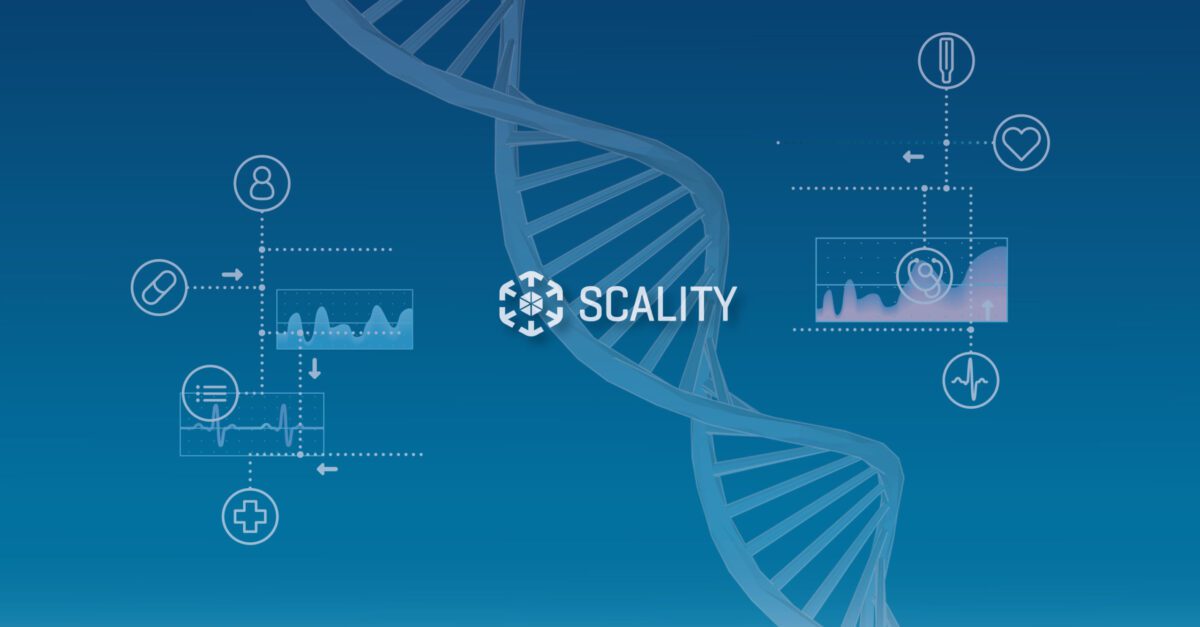 SCALITY