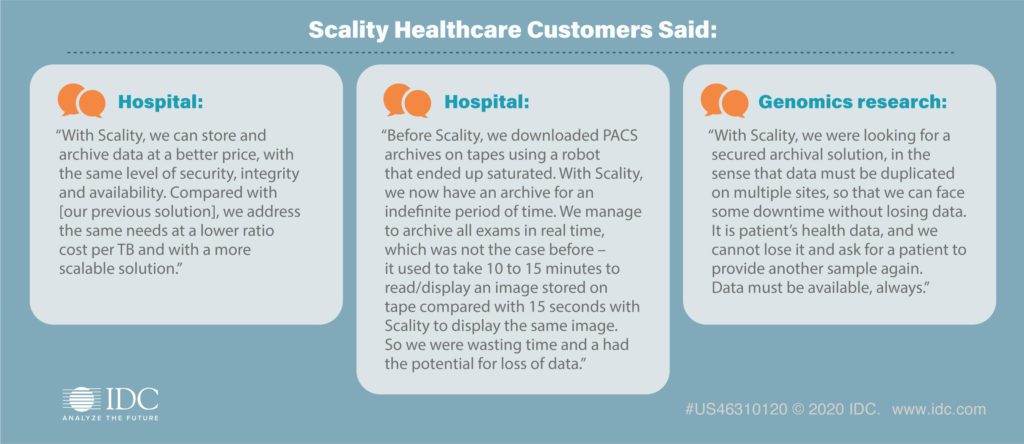 Scality Healthcare Customers Said:

Hospital:

"With Scality, we can store and archive data at a better price, with the same level of security, integrity and availability. Compared with [our previous solution], we address the same needs at a lower ratio cost per TB and with a more scalable solution."

Hospital:

"Before Scality, we downloaded PACS archives on tapes using a robot that ended up saturated. With Scality, we now have an archive for an indefinite period of time. We manage to archive all exams in real time, which was not the case before – it used to take 10 to 15 minutes to read/display an image stored on tape compared with 15 seconds with Scality to display the same image. So we were wasting time and a had the potential for loss of data."

Genomics research:

"With Scality, we were looking for a secured archival solution, in the sense that data must be duplicated on multiple sites, so that we can face some downtime without losing data. It is patient's health data, and we cannot lose it and ask for a patient to provide another sample again. Data must be available, always."

IDC
ANALYZE THE FUTURE

#US46310120 © 2020 IDC. www.idc.com