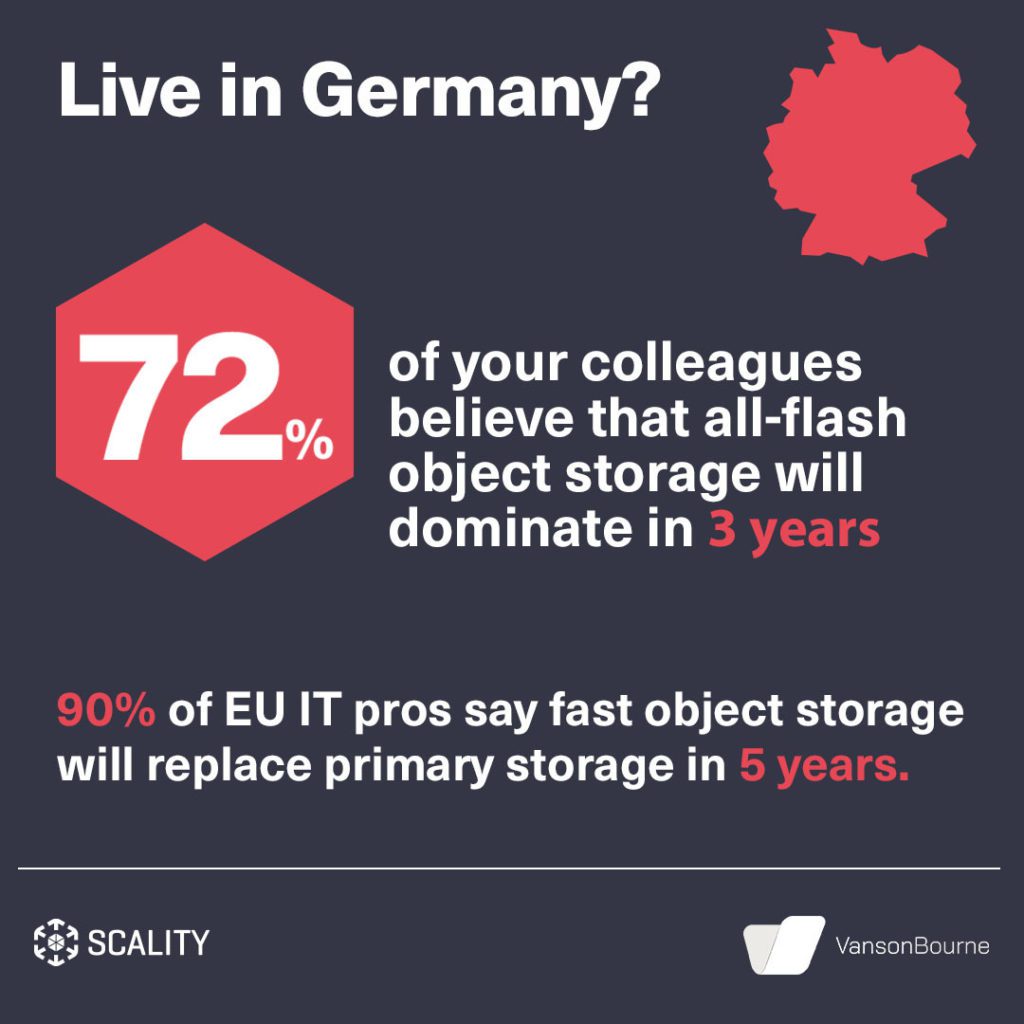 Live in Germany?

72%

of your colleagues believe that all-flash object storage will dominate in 3 years

90% of EU IT pros say fast object storage will replace primary storage in 5 years.

SCALITY

VansonBourne