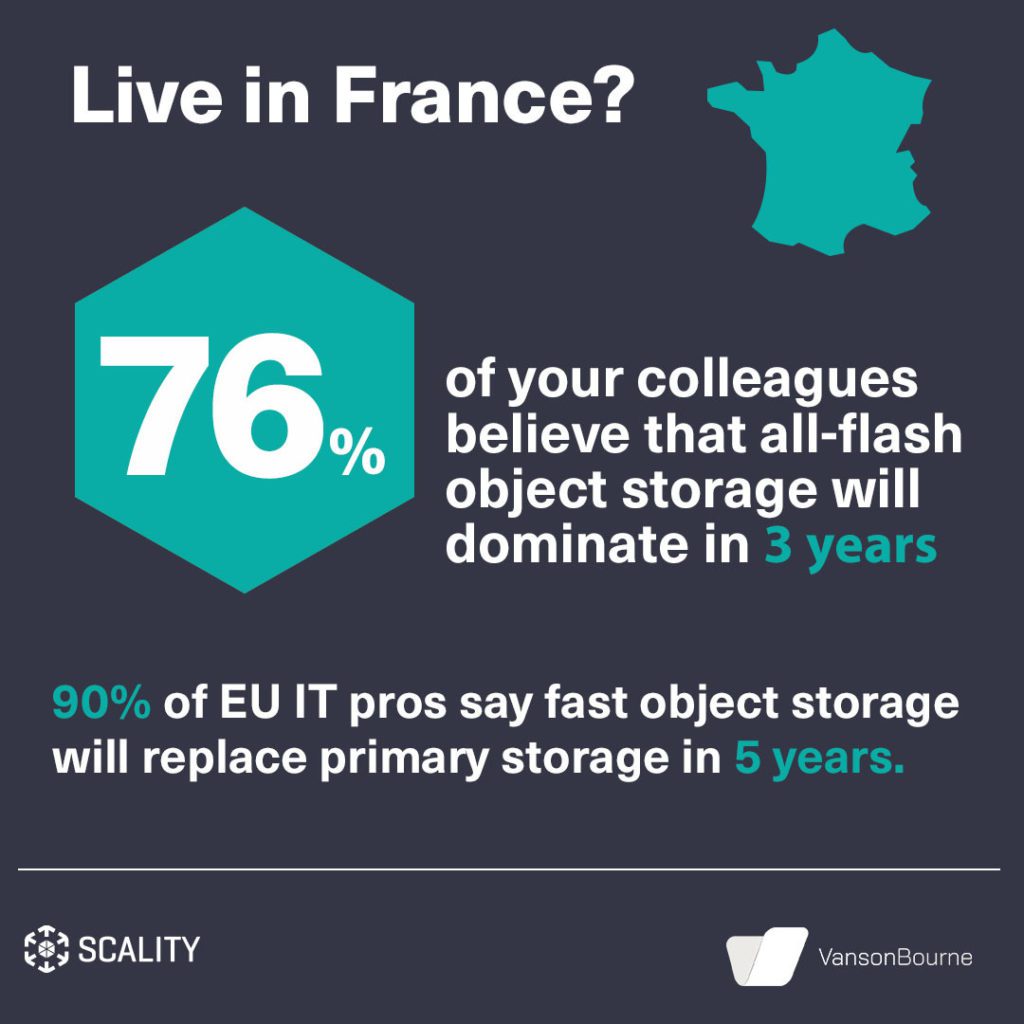 Live in France?

76%

of your colleagues believe that all-flash object storage will dominate in 3 years

90% of EU IT pros say fast object storage will replace primary storage in 5 years.

SCALITY

VansonBourne